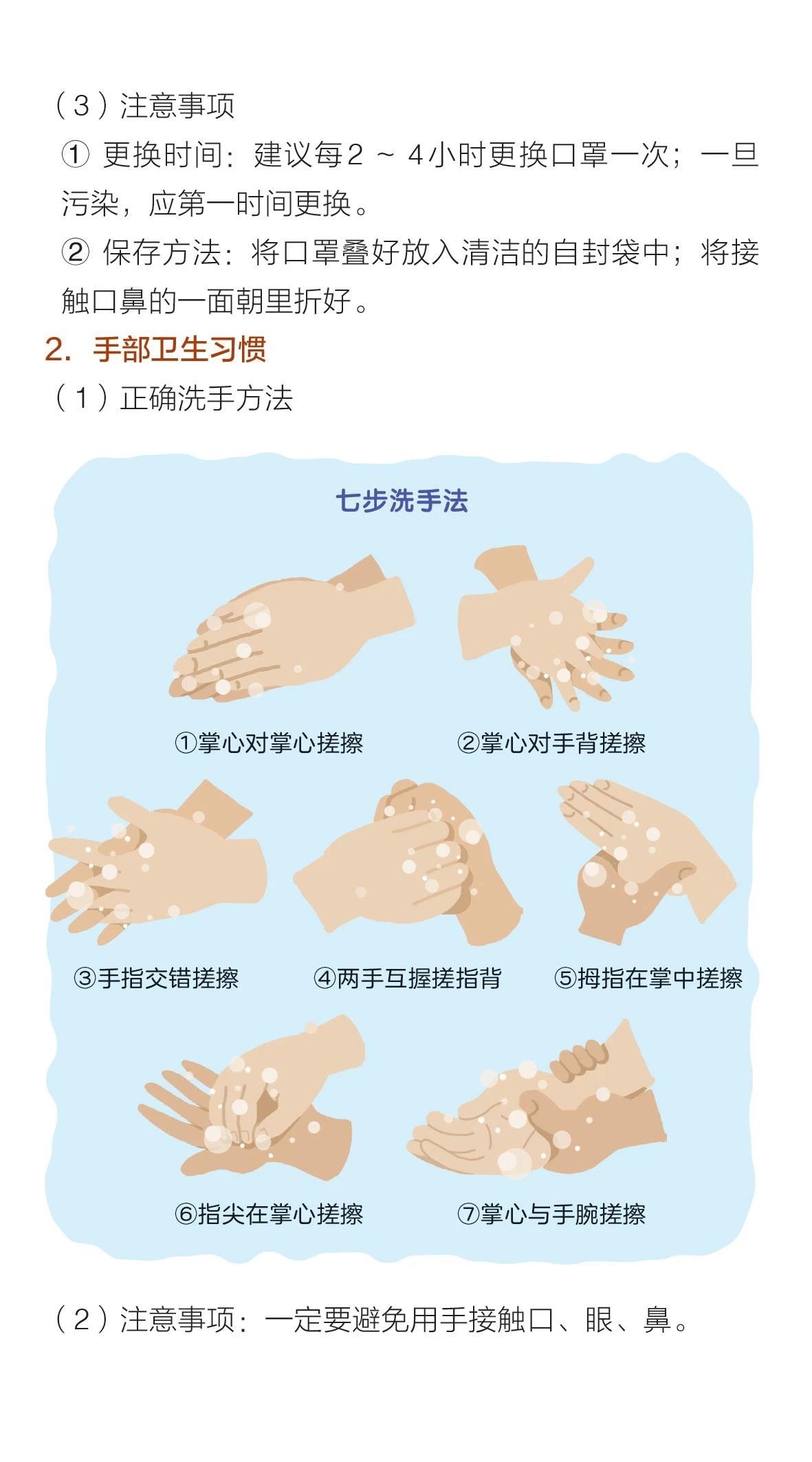 （3）注意事项

① 更换时间：建议每2 ~ 4小时更换口罩一次；一旦污染，应第一时间更换。

② 保存方法：将口罩叠好放入清洁的自封袋中；将接触口鼻的一面朝里折好。

2. 手部卫生习惯

（1）正确洗手方法

七步洗手法

①掌心对掌心搓擦

②掌心对手背搓擦

③手指交错搓擦

④两手互握搓指背

⑤拇指在掌中搓擦

⑥指尖在掌心搓擦

⑦掌心与手腕搓擦

（2）注意事项：一定要避免用手接触口、眼、鼻。